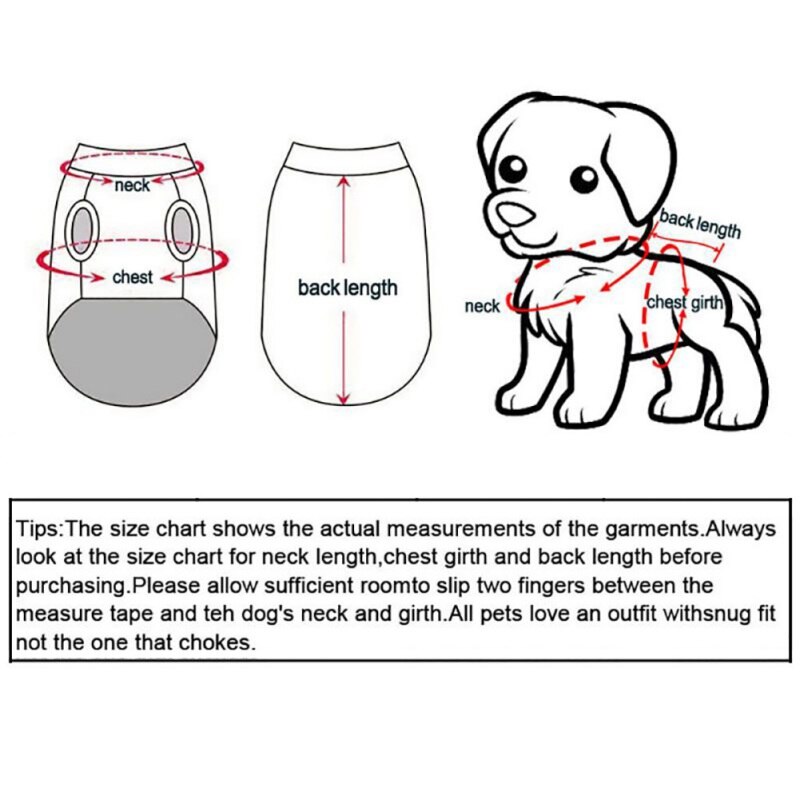 neck

chest

back length

back length

neck

chest girth

Tips:The size chart shows the actual measurements of the garments.Always look at the size chart for neck length,chest girth and back length before purchasing.Please allow sufficient roomto slip two fingers between the measure tape and teh dog's neck and girth.All pets love an outfit withsnug fit not the one that chokes.